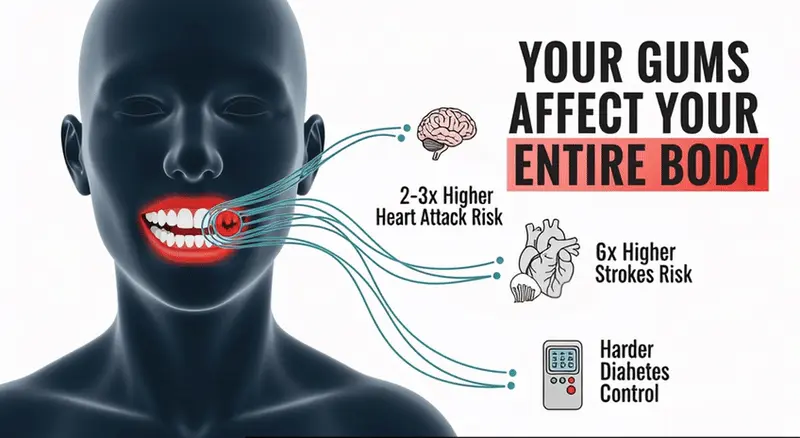 YOUR GUMS AFFECT YOUR ENTIRE BODY

2-3x Higher Heart Attack Risk

6x Higher Strokes Risk

Harder Diahetes Control